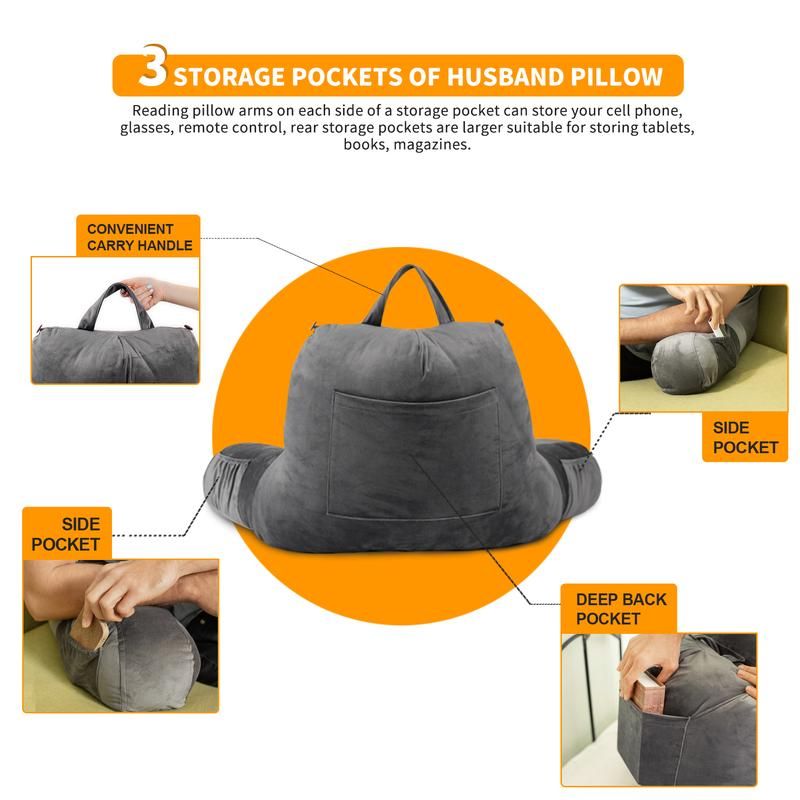 3 STORAGE POCKETS OF HUSBAND PILLOW

Reading pillow arms on each side of a storage pocket can store your cell phone, glasses, remote control, rear storage pockets are larger suitable for storing tablets, books, magazines.

CONVENIENT CARRY HANDLE

SIDE POCKET

SIDE POCKET

DEEP BACK POCKET